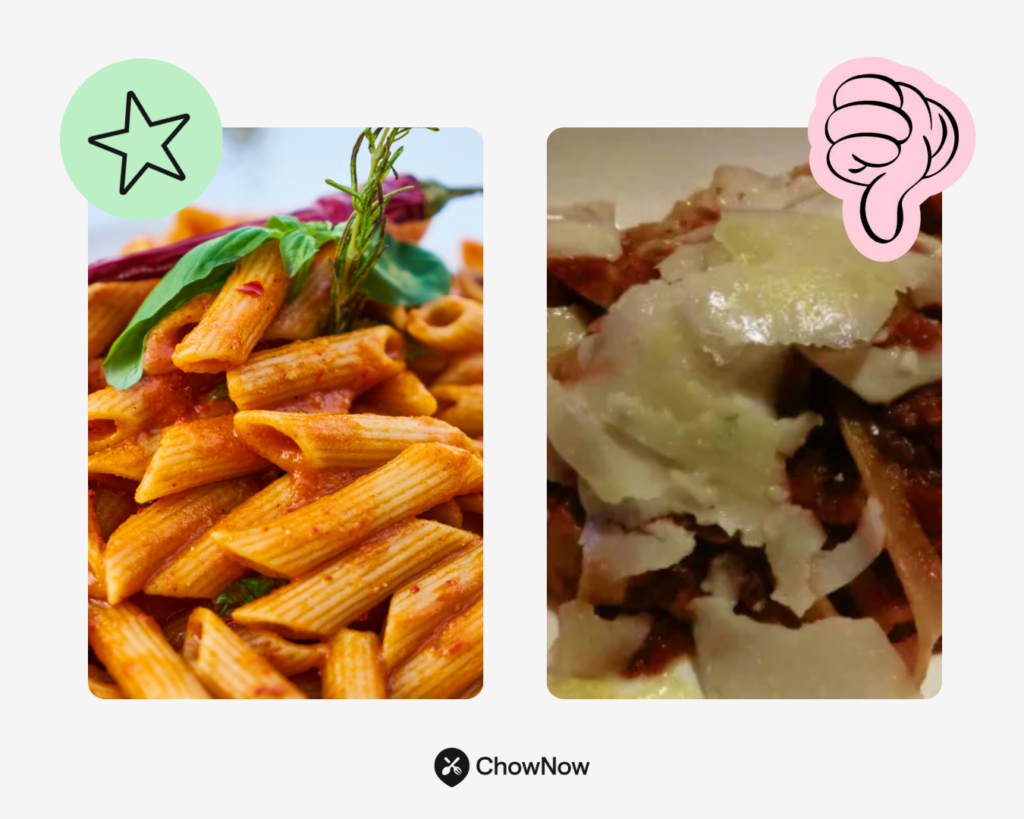 ChowNow