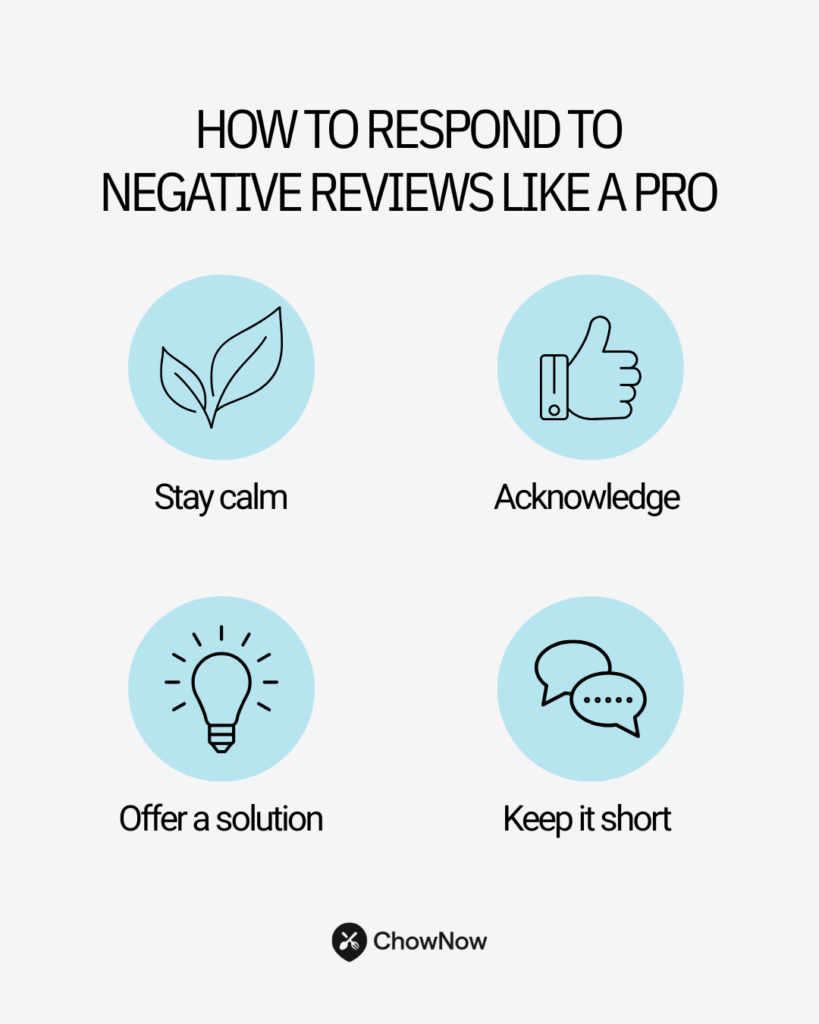 HOW TO RESPOND TO NEGATIVE REVIEWS LIKE A PRO

Stay calm

Acknowledge

Offer a solution

Keep it short

ChowNow