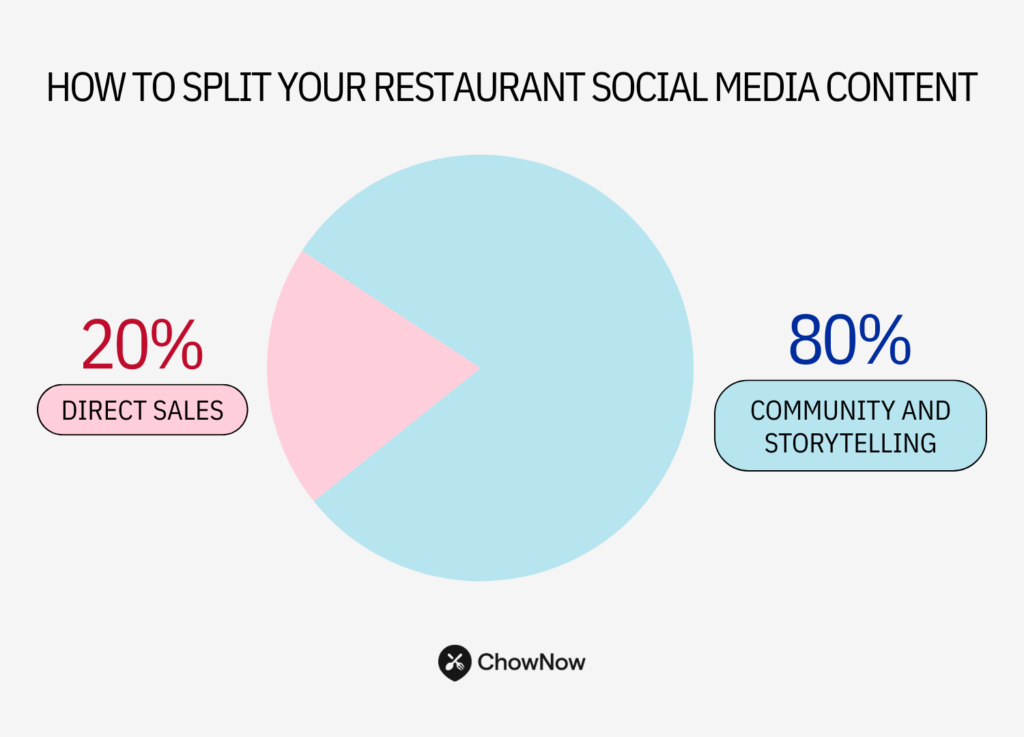 HOW TO SPLIT YOUR RESTAURANT SOCIAL MEDIA CONTENT

20%

DIRECT SALES

80%

COMMUNITY AND STORYTELLING

ChowNow